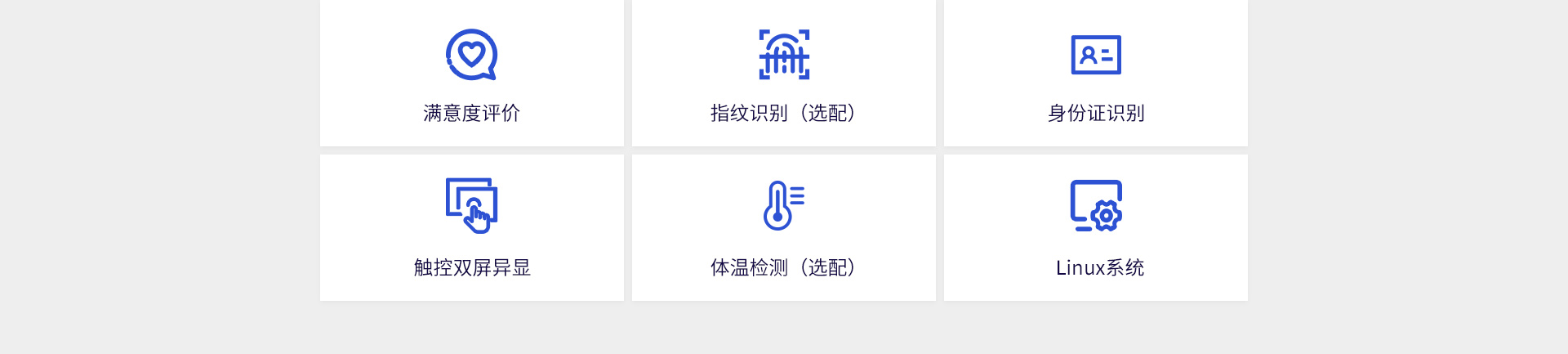 满意度评价

指纹识别（选配）

身份证识别

触控双屏异显

体温检测（选配）

Linux系统