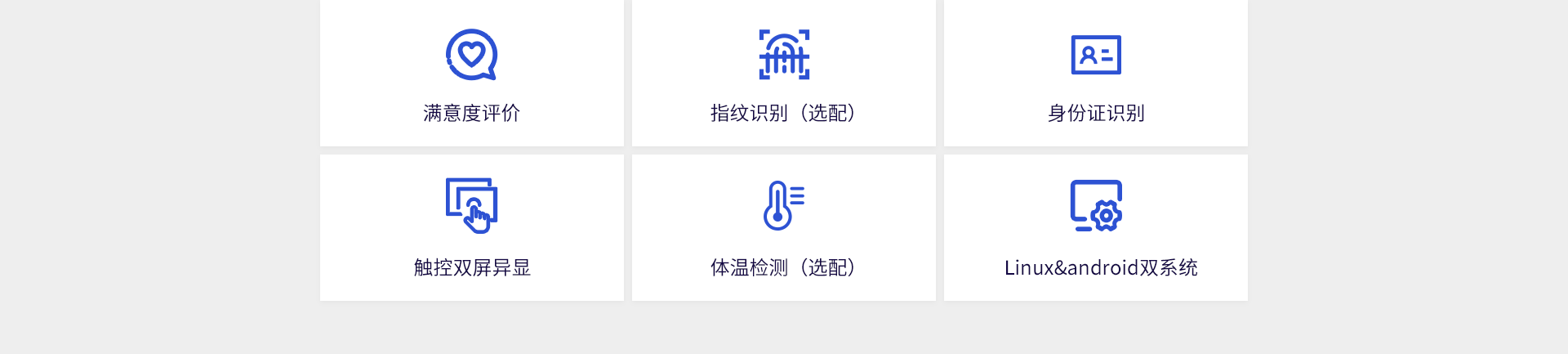 满意度评价

指纹识别（选配）

身份证识别

触控双屏异显

体温检测（选配）

Linux&android双系统